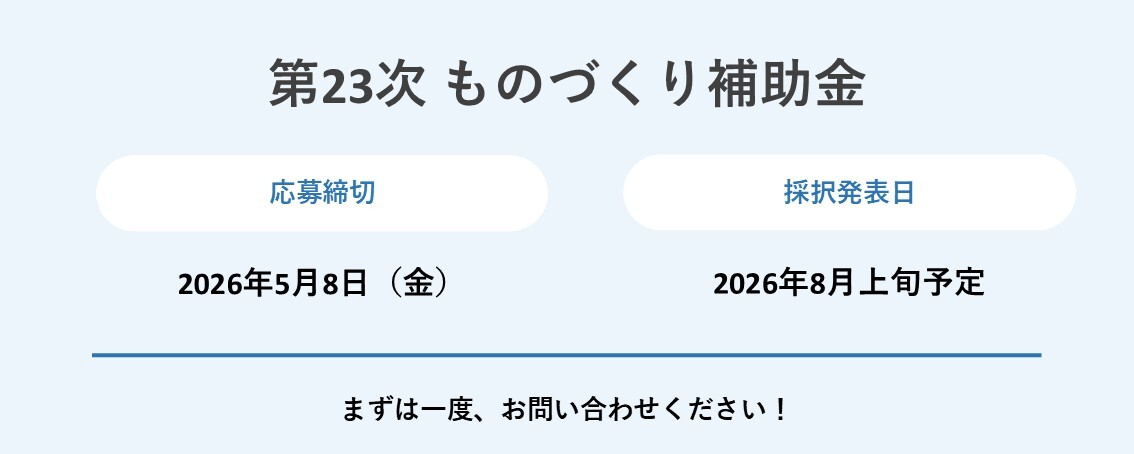 第23次 ものづくり補助金

応募締切

2026年5月8日（金）

採択発表日

2026年8月上旬予定

まずは一度、お問い合わせください！